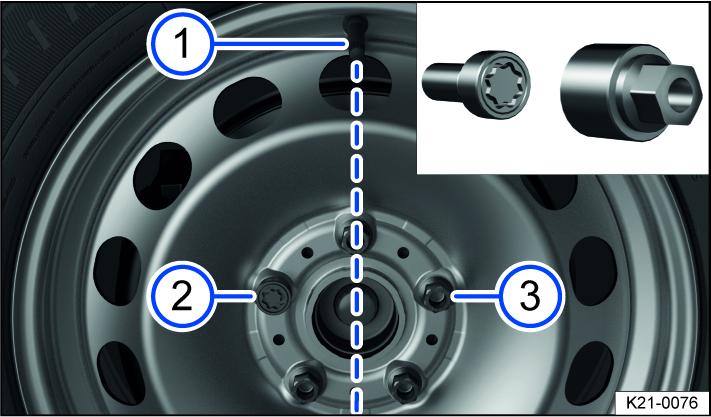 1
2
3
K21-0076