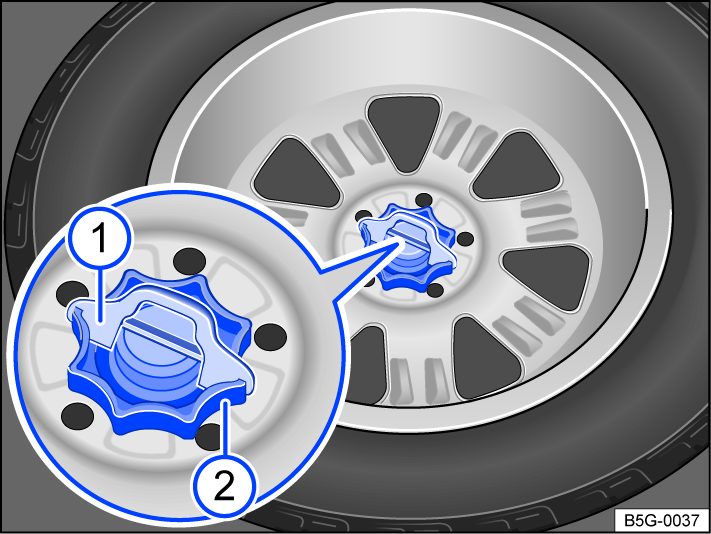 1
2
B5G-0037