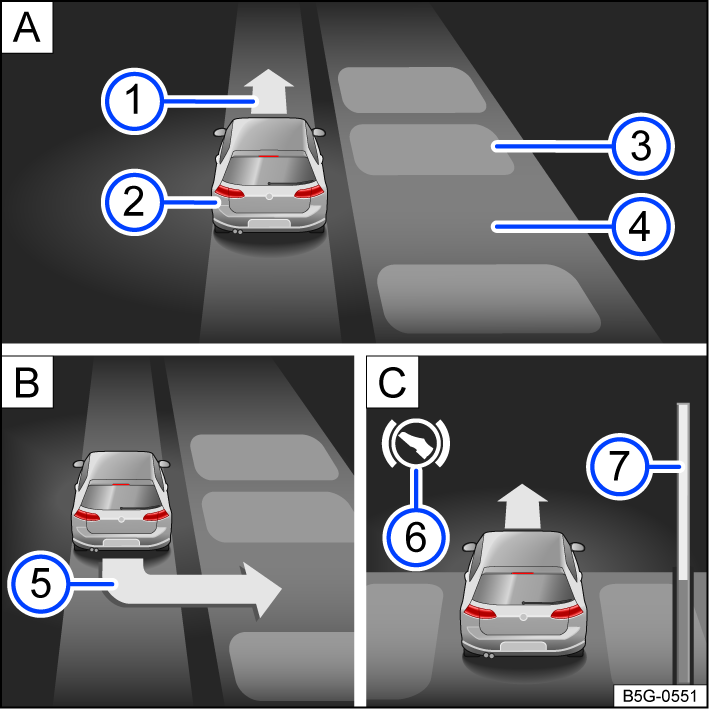 A
1
2
3
4
B
5
C
6
7
B5G-0551