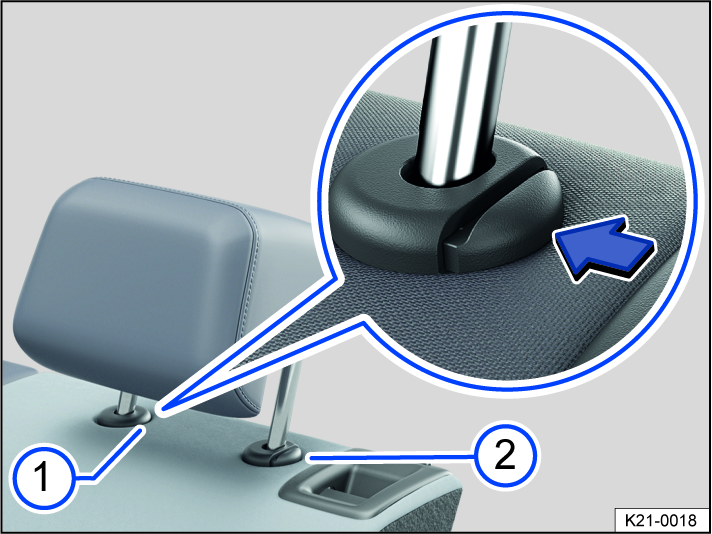 1
2
K21-0018