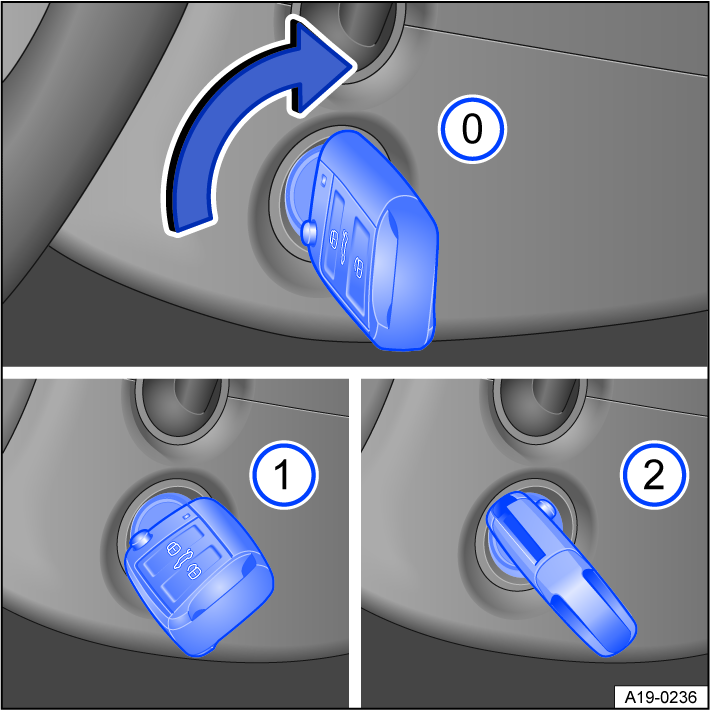 0

1

2

A19-0236