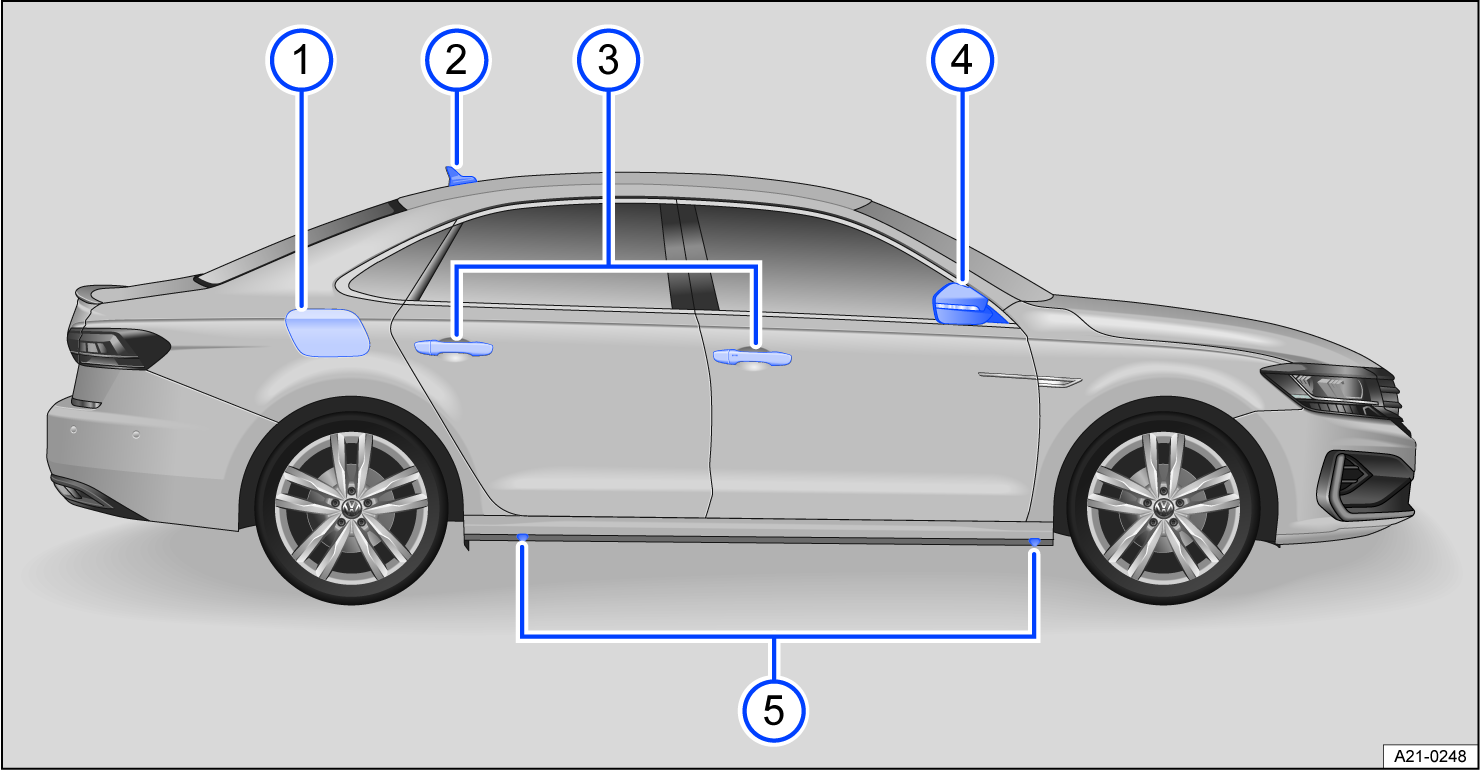 1
2
3
4
5
A21-0248