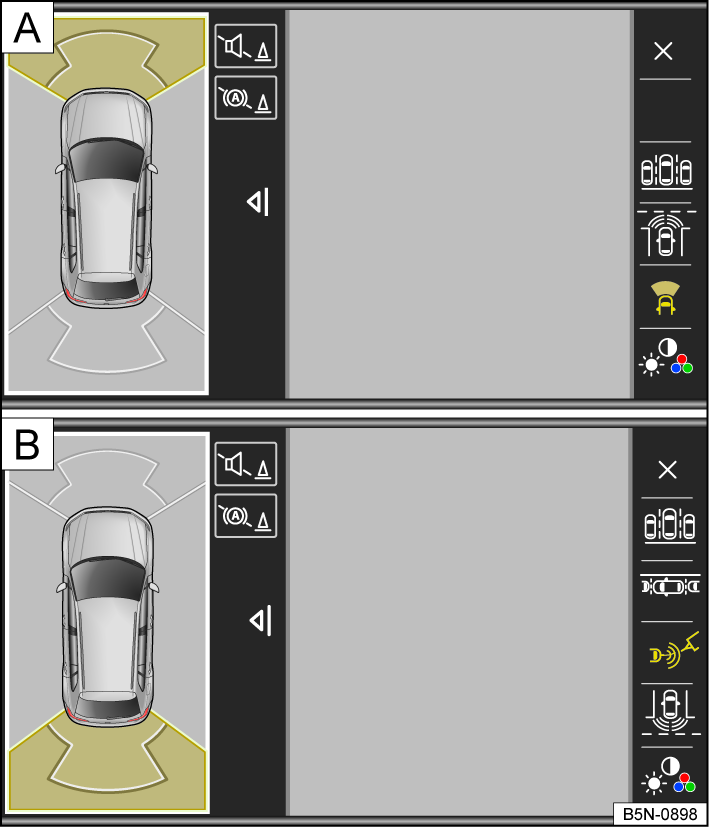 A

B

B5N-0898