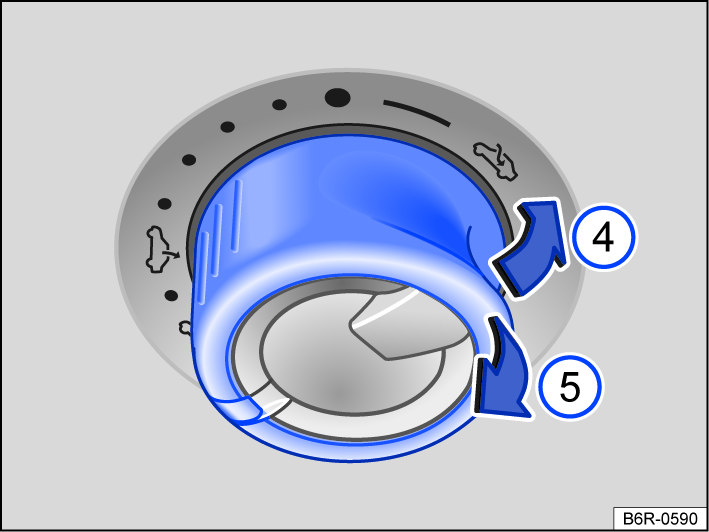 4
5
B6R-0590