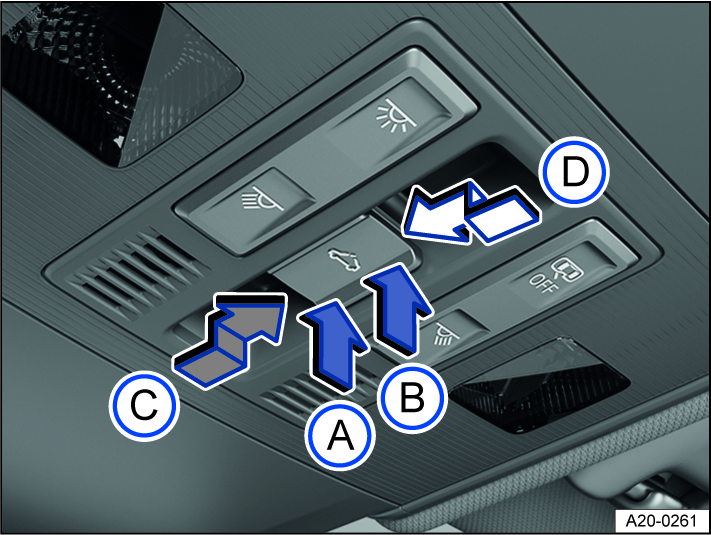 D
OFF
C
A
B
A20-0261