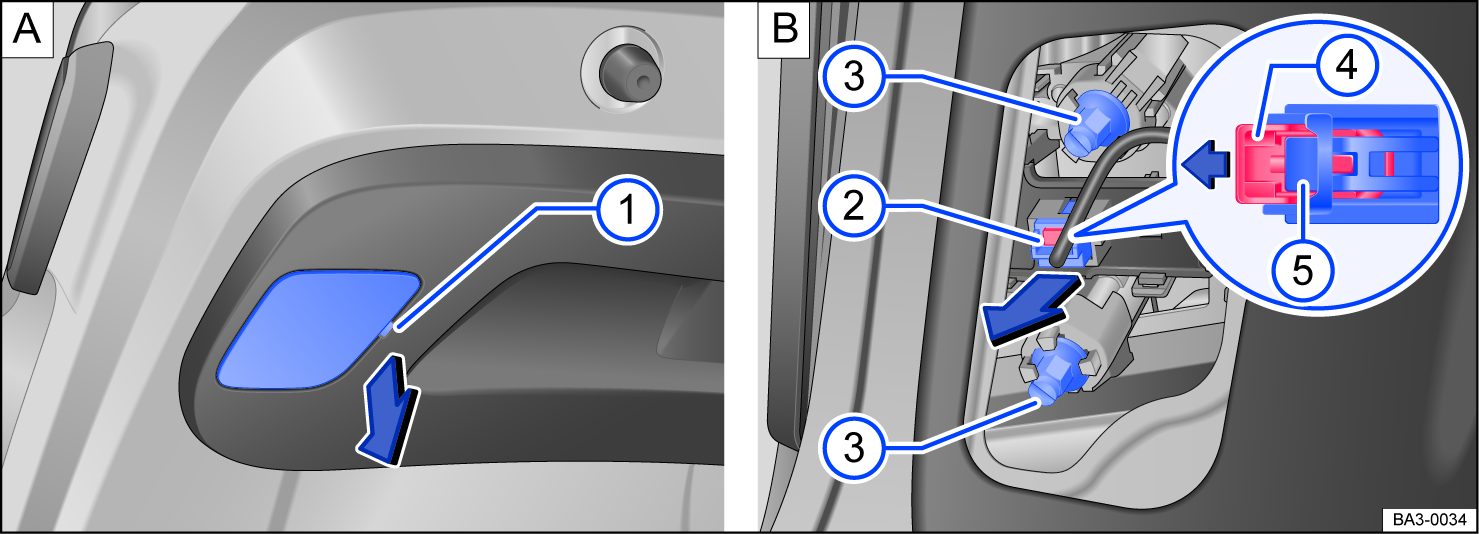 A
1
B
3
2
3
4
5
BA3-0034