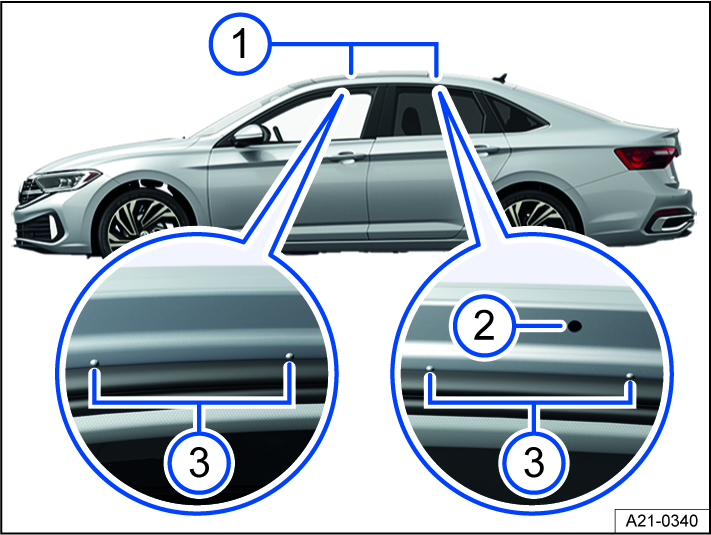 1
2
3
3
A21-0340