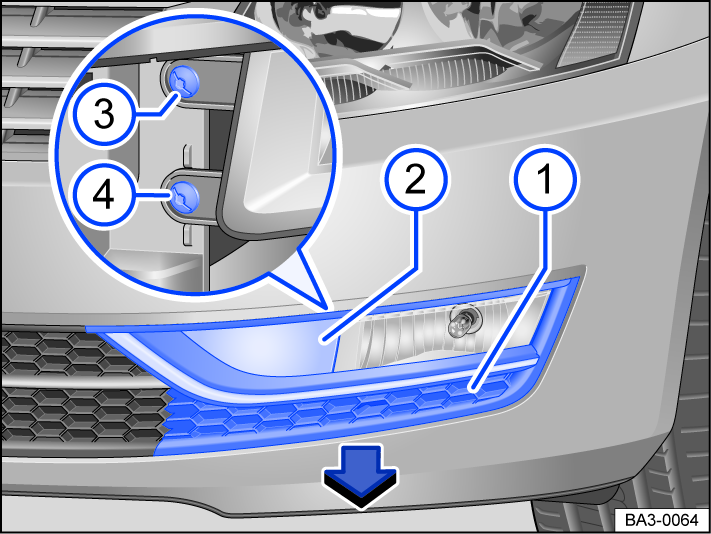 3
4
2
1
BA3-0064