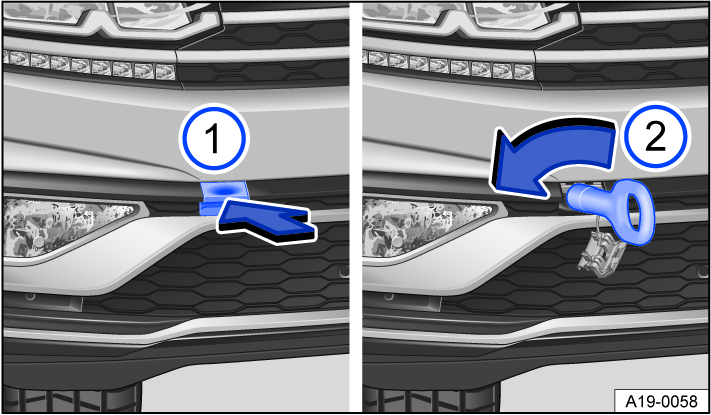 1

2

A19-0058