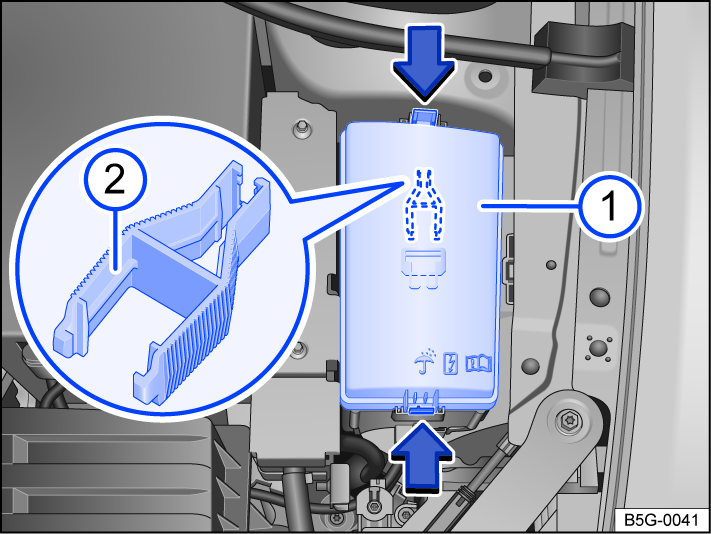 2

1

B5G-0041