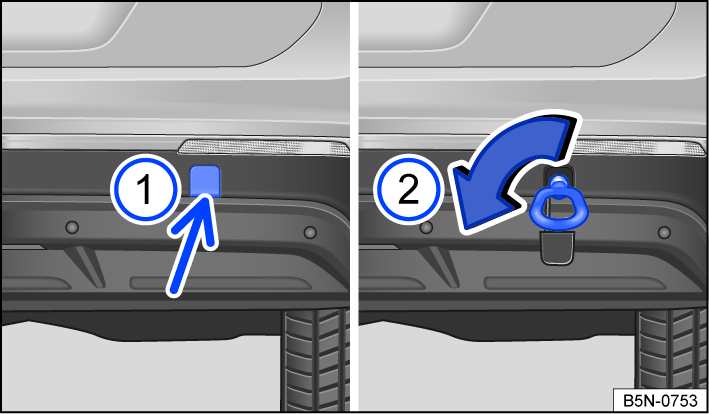 1

2

B5N-0753