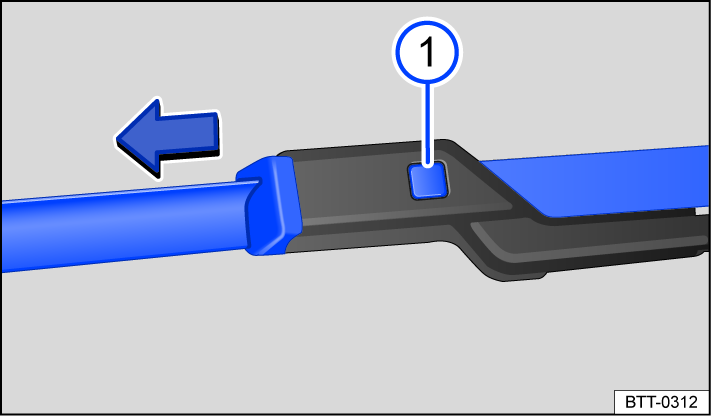 1

BTT-0312