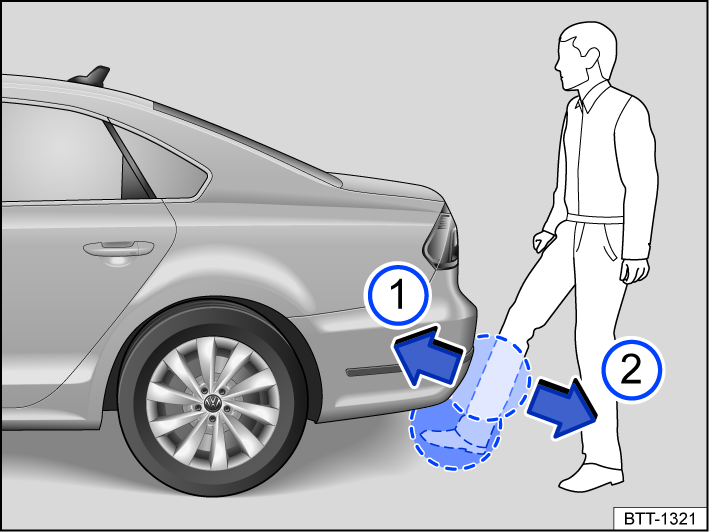 1
2
BTT-1321