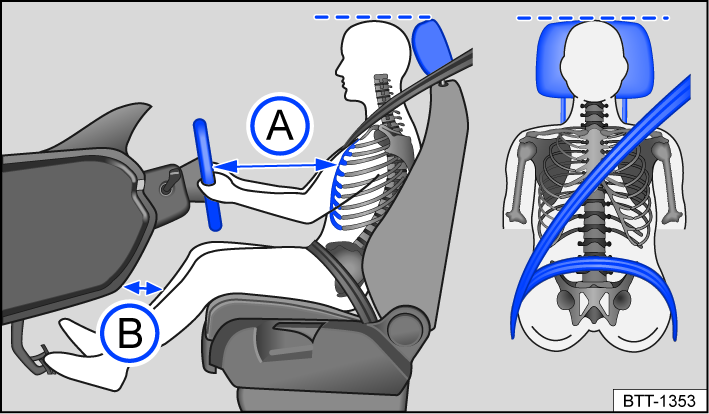 A
B
BTT-1353