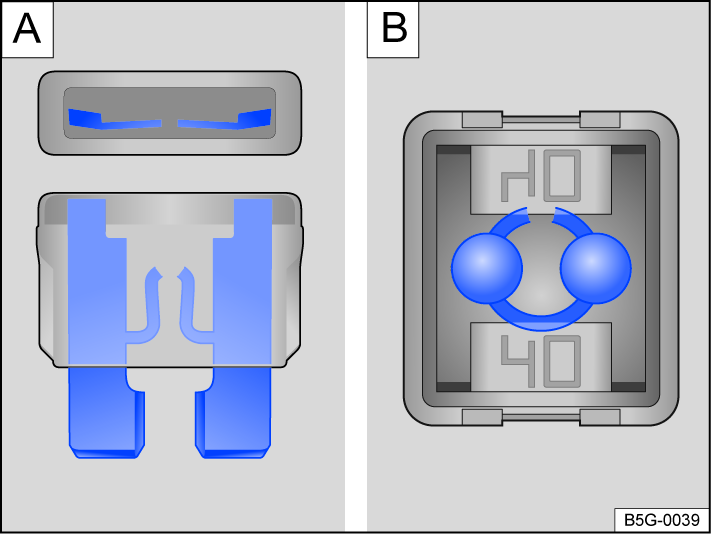 A

B

40

40

B5G-0039