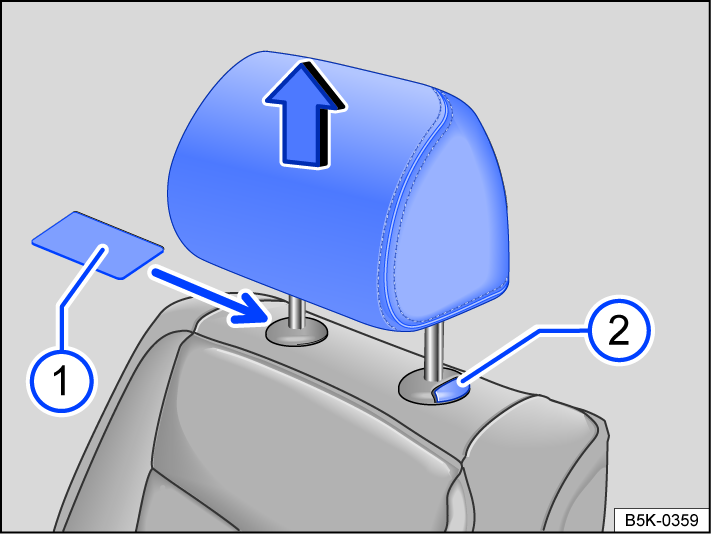 1
2
B5K-0359