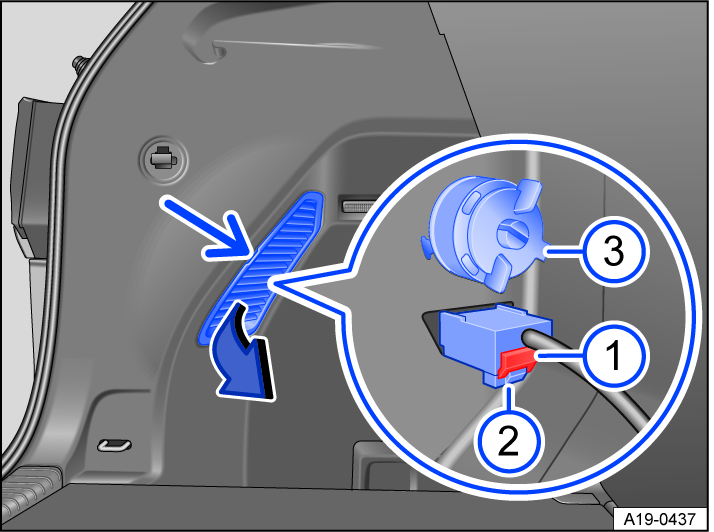 3
1
2
A19-0437