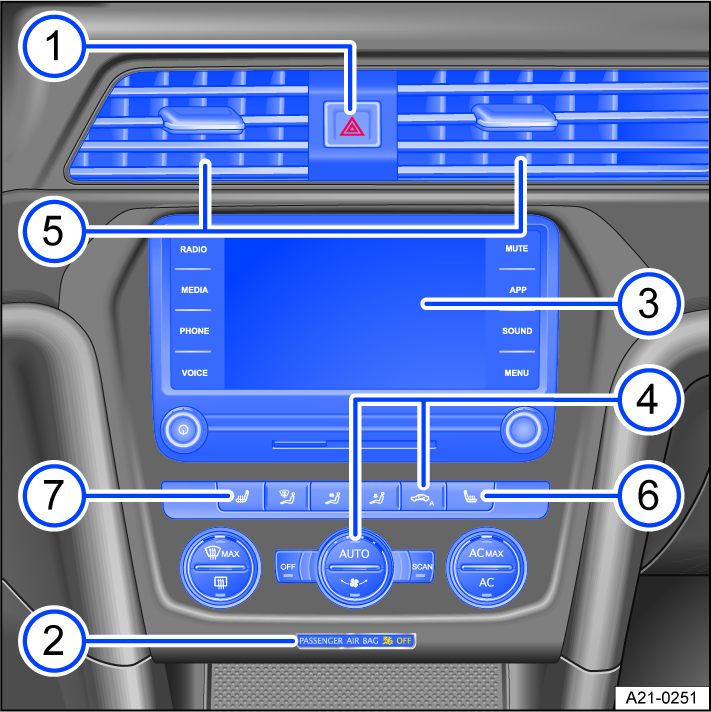 1

5

RADIO
MEDIA
PHONE
VOICE

MUTE
APP
SOUND
MENU

3

4

7

6

MAX

OFF

AUTO

SCAN

AC MAX

AC

2

PASSENGER AIR BAG OFF

A21-0251