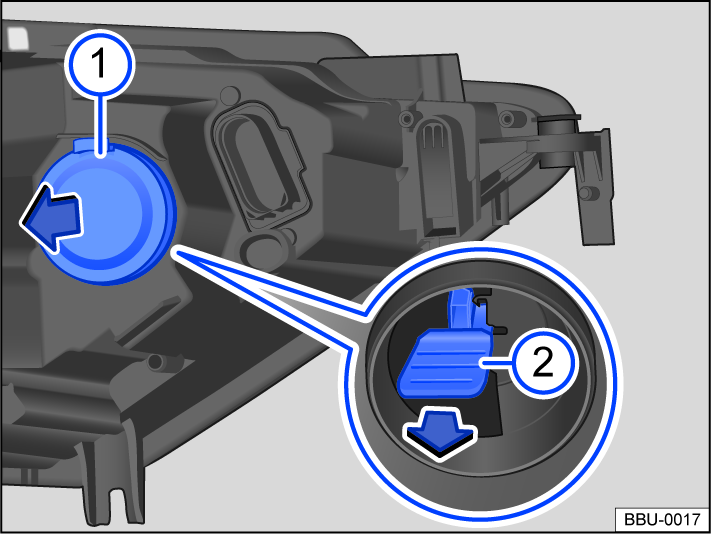 1
2
BBU-0017