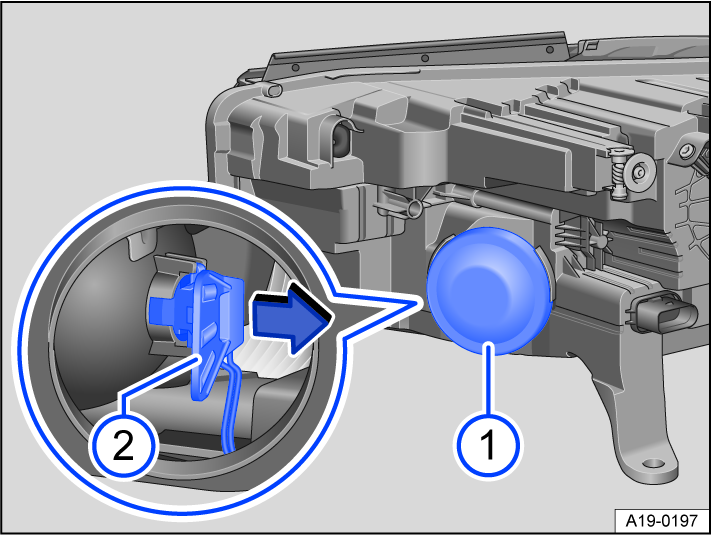 2

1

A19-0197